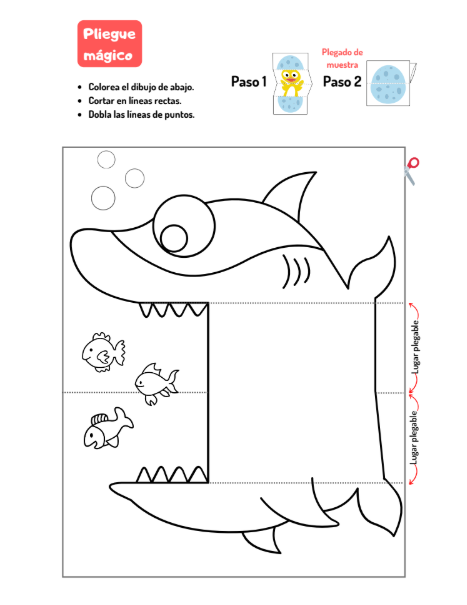 Pliegue mágico

• Colorea el dibujo de abajo.
• Cortar en líneas rectas.
• Dobla las líneas de puntos.

Paso 1

Plegado de muestra

Paso 2

Lugar plegable

Lugar plegable